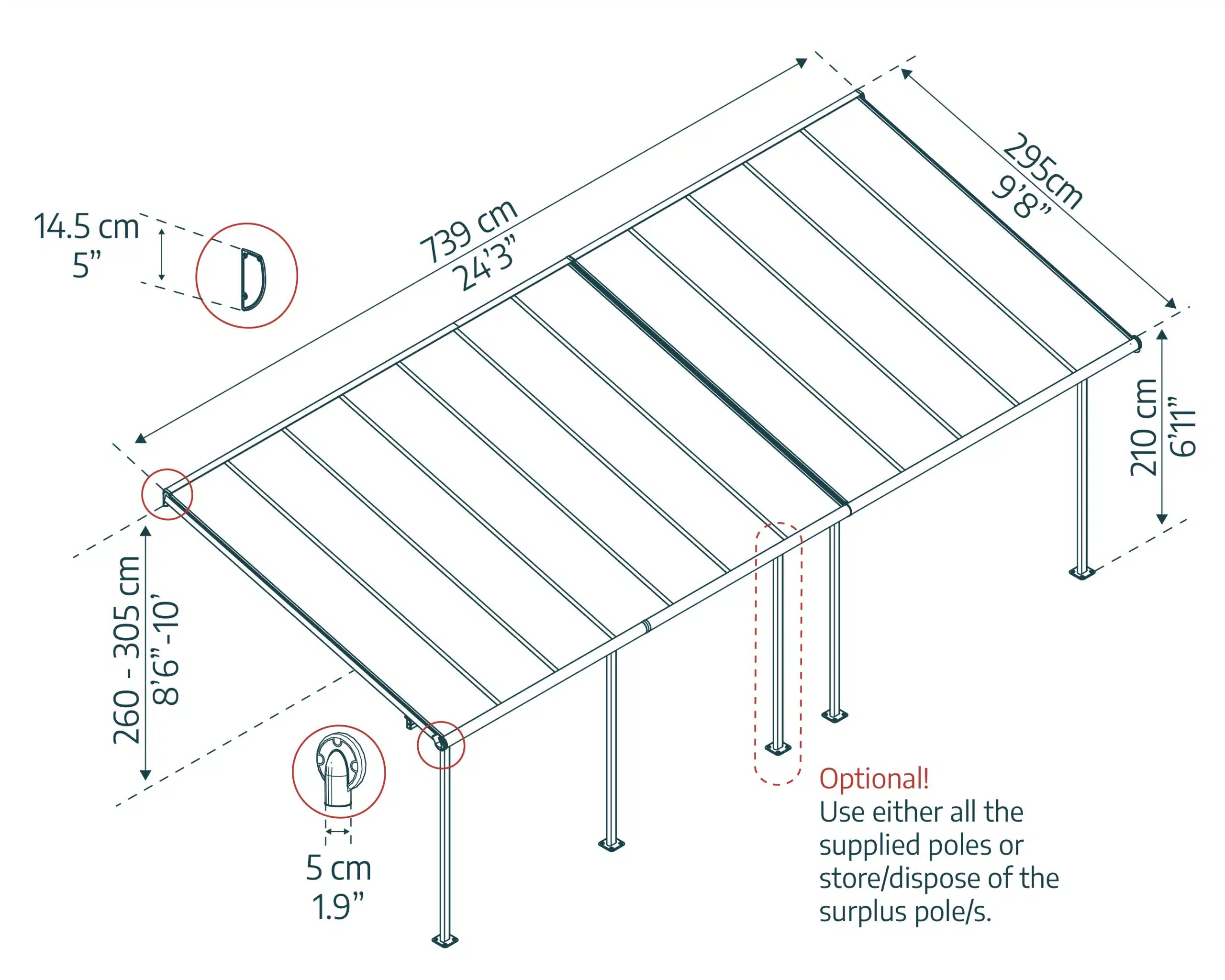 14.5 cm
5”

739 cm
24’3”

295cm
9’8”

210 cm
6’11”

260 - 305 cm
8’6”-10’

5 cm
1.9”

Optional!
Use either all the supplied poles or store/dispose of the surplus pole/s.